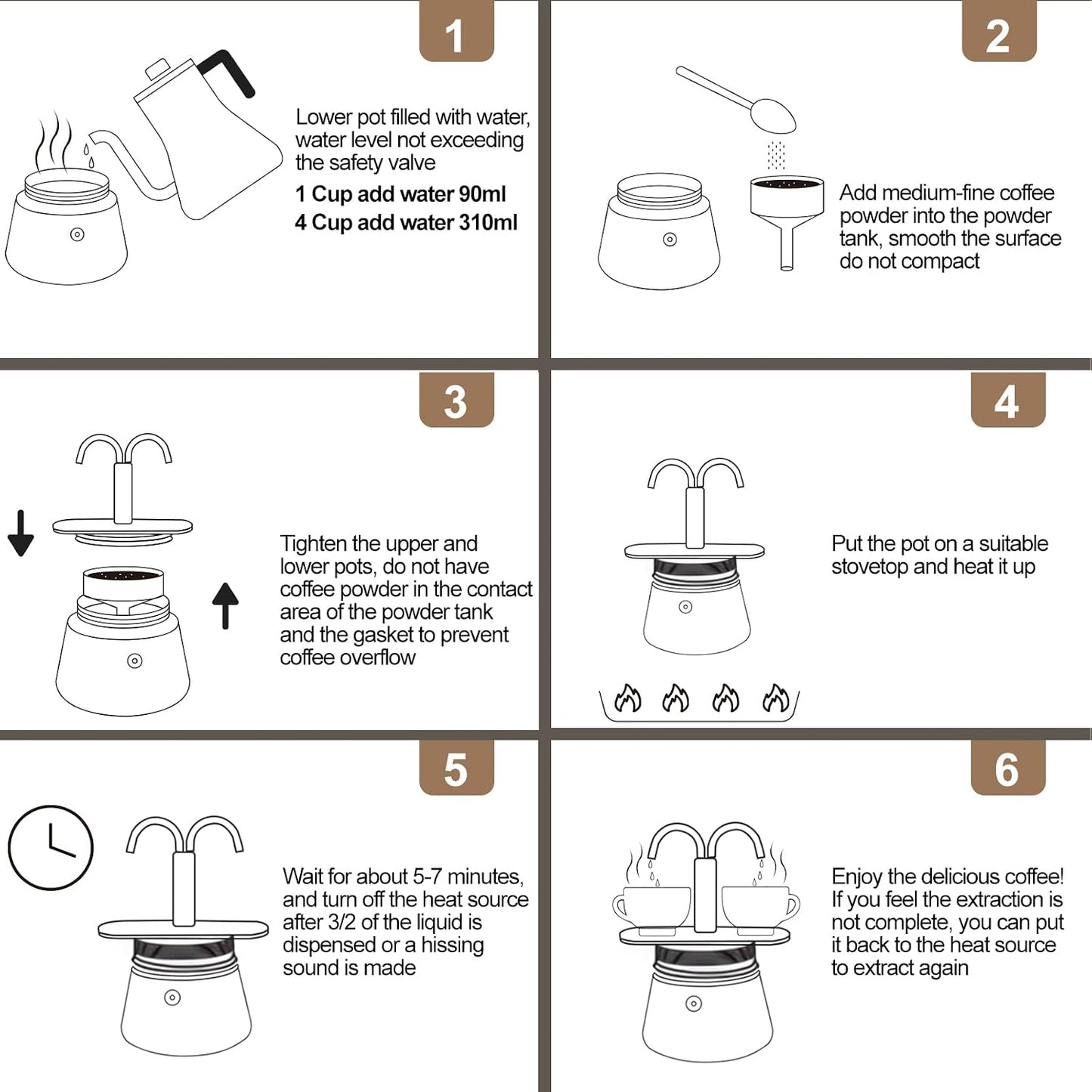 1

Lower pot filled with water, water level not exceeding the safety valve

1 Cup add water 90ml

4 Cup add water 310ml

2

Add medium-fine coffee powder into the powder tank, smooth the surface do not compact

3

Tighten the upper and lower pots, do not have coffee powder in the contact area of the powder tank and the gasket to prevent coffee overflow

4

Put the pot on a suitable stovetop and heat it up

5

Wait for about 5-7 minutes, and turn off the heat source after 3/2 of the liquid is dispensed or a hissing sound is made

6

Enjoy the delicious coffee! If you feel the extraction is not complete, you can put it back to the heat source to extract again