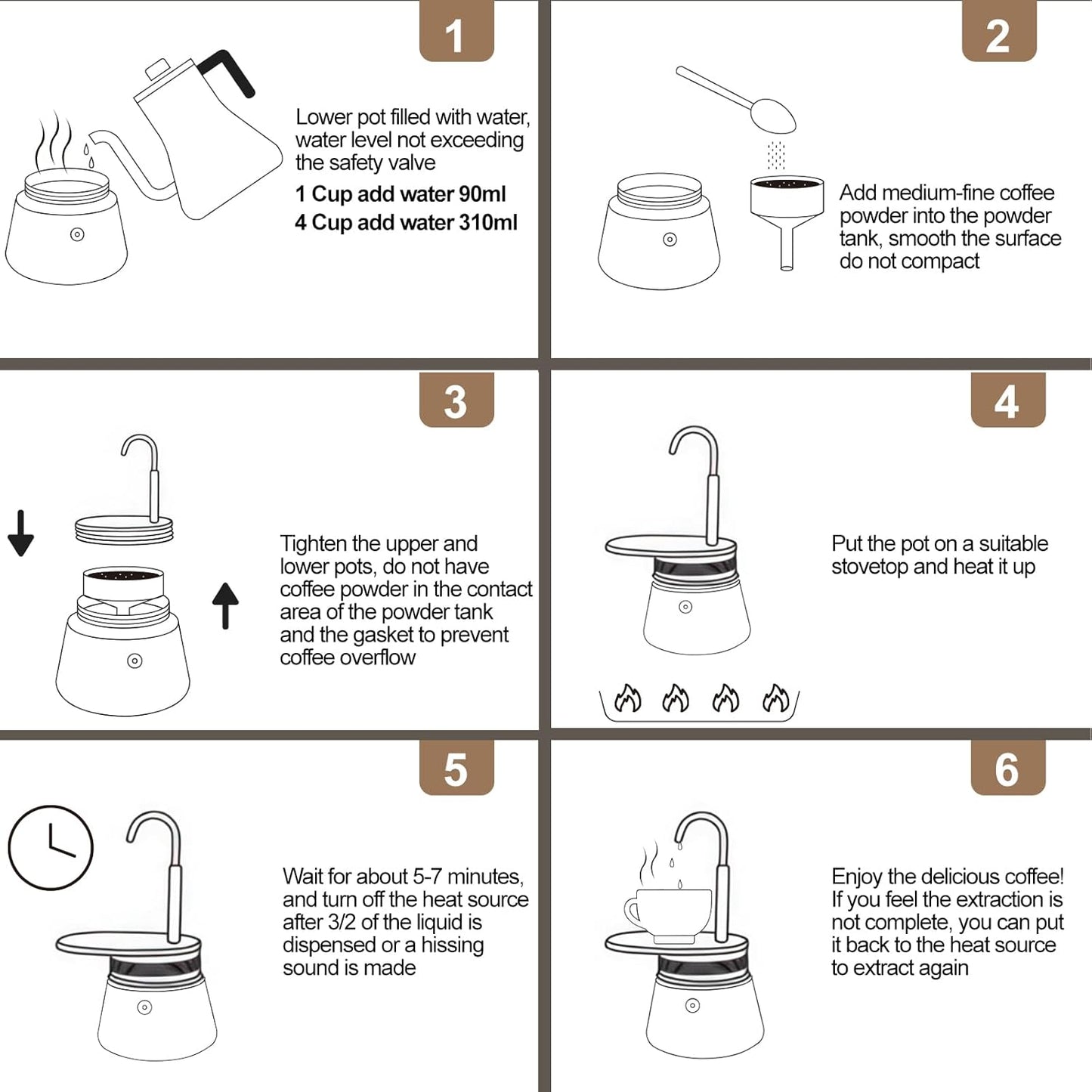 1

Lower pot filled with water, water level not exceeding the safety valve

1 Cup add water 90ml

4 Cup add water 310ml

2

Add medium-fine coffee powder into the powder tank, smooth the surface do not compact

3

Tighten the upper and lower pots, do not have coffee powder in the contact area of the powder tank and the gasket to prevent coffee overflow

4

Put the pot on a suitable stovetop and heat it up

5

Wait for about 5-7 minutes, and turn off the heat source after 3/2 of the liquid is dispensed or a hissing sound is made

6

Enjoy the delicious coffee! If you feel the extraction is not complete, you can put it back to the heat source to extract again